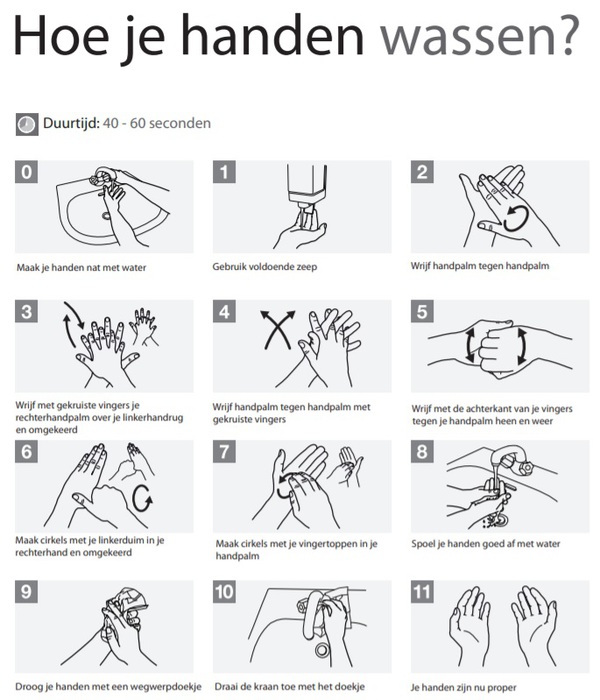 Hoe je handen wassen?

Duurtijd: 40 - 60 seconden

0
Maak je handen nat met water

1
Gebruik voldoende zeep

2
Wrijf handpalm tegen handpalm

3
Wrijf met gekruiste vingers je rechterhandpalm over je linkerhandrug en omgekeerd

4
Wrijf handpalm tegen handpalm met gekruiste vingers

5
Wrijf met de achterkant van je vingers tegen je handpalm heen en weer

6
Maak cirkels met je linkerduim in je rechterhand en omgekeerd

7
Maak cirkels met je vingertoppen in je handpalm

8
Spoel je handen goed af met water

9
Droog je handen met een wegwerpdoekje

10
Draai de kraan toe met het doekje

11
Je handen zijn nu proper